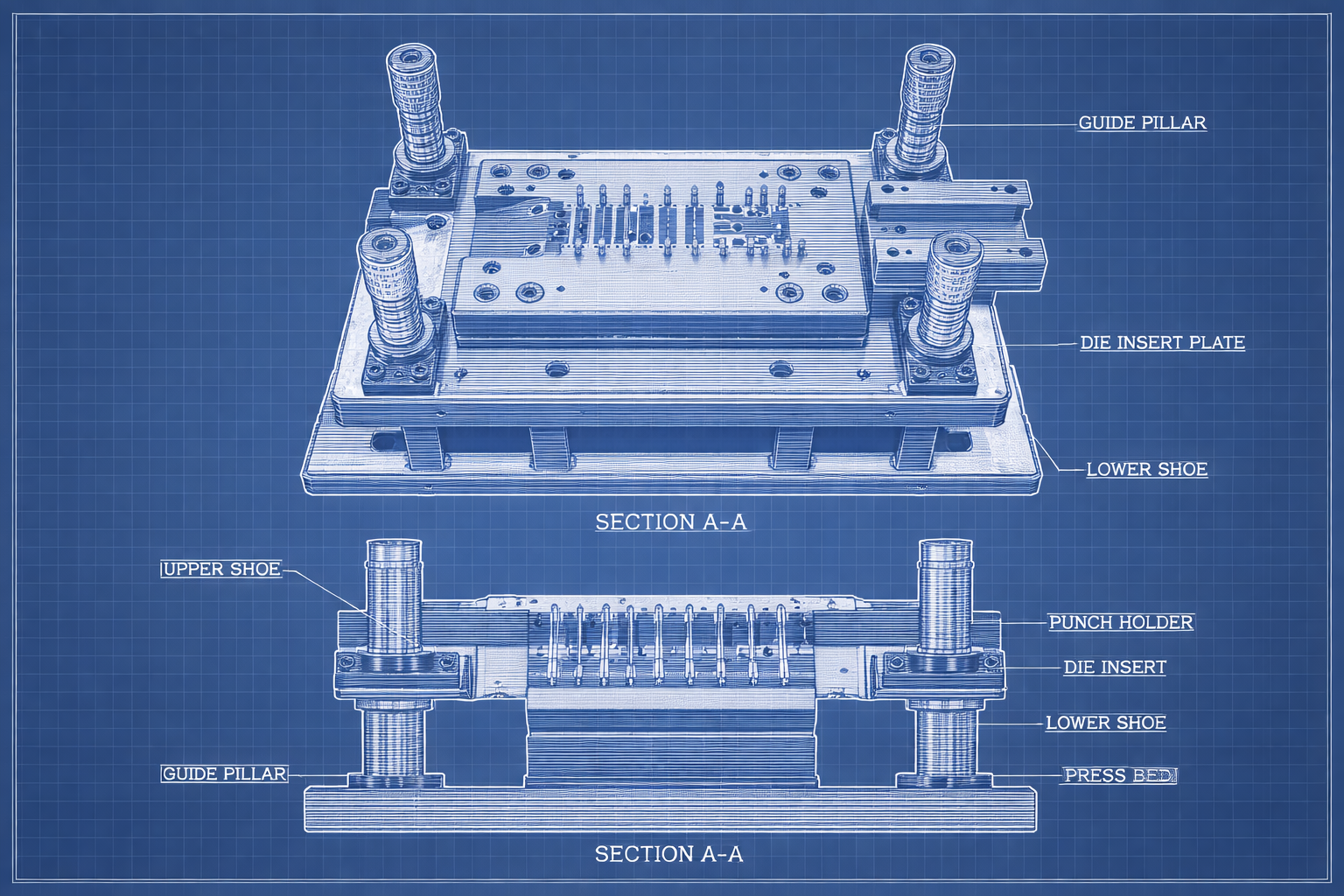 GUIDE PILLAR

DIE INSERT PLATE

LOWER SHOE

SECTION A-A

UPPER SHOE

PUNCH HOLDER

DIE INSERT

LOWER SHOE

GUIDE PILLAR

PRESS BED

SECTION A-A